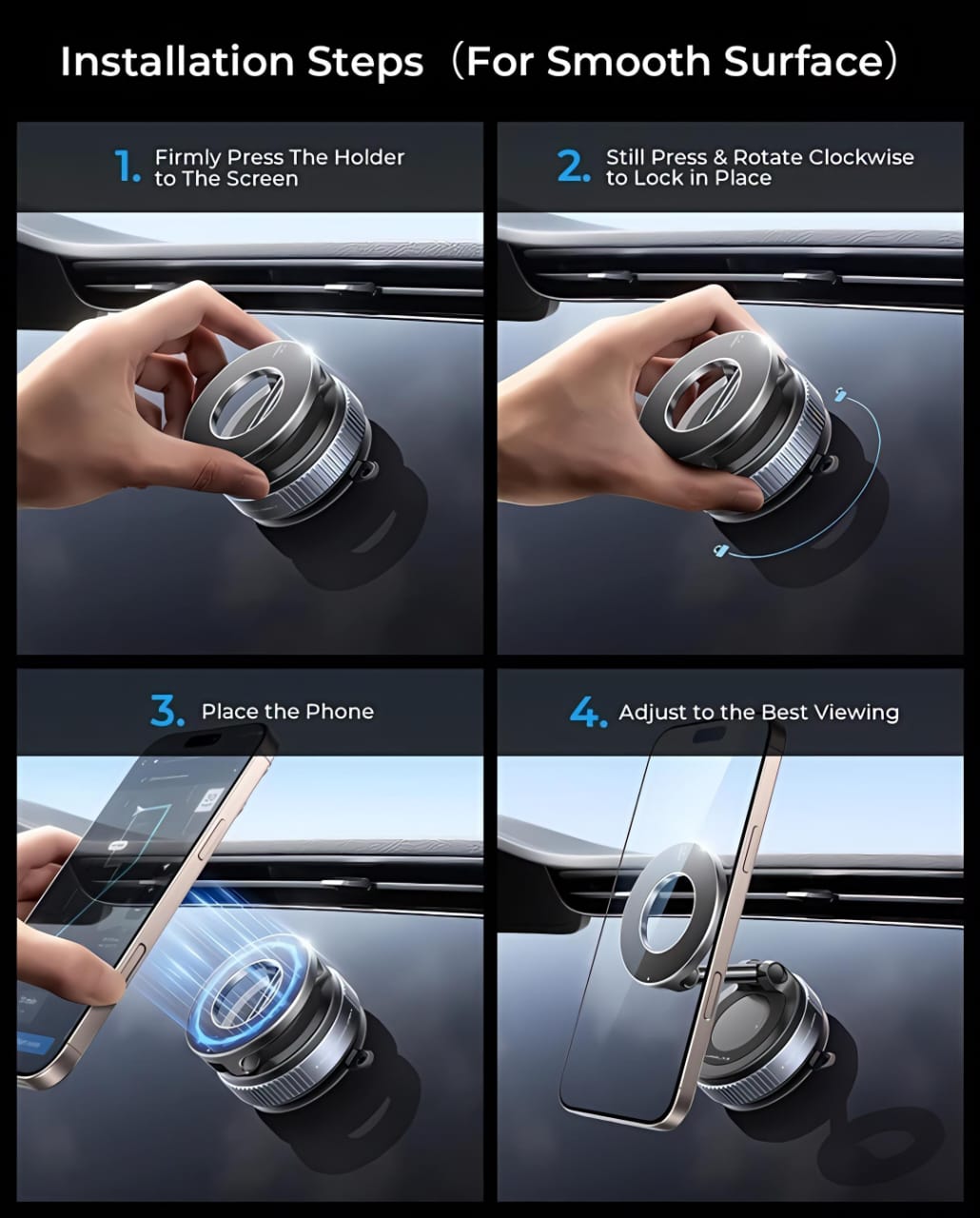 Installation Steps（For Smooth Surface）

1. Firmly Press The Holder to The Screen

2. Still Press & Rotate Clockwise to Lock in Place

3. Place the Phone

4. Adjust to the Best Viewing